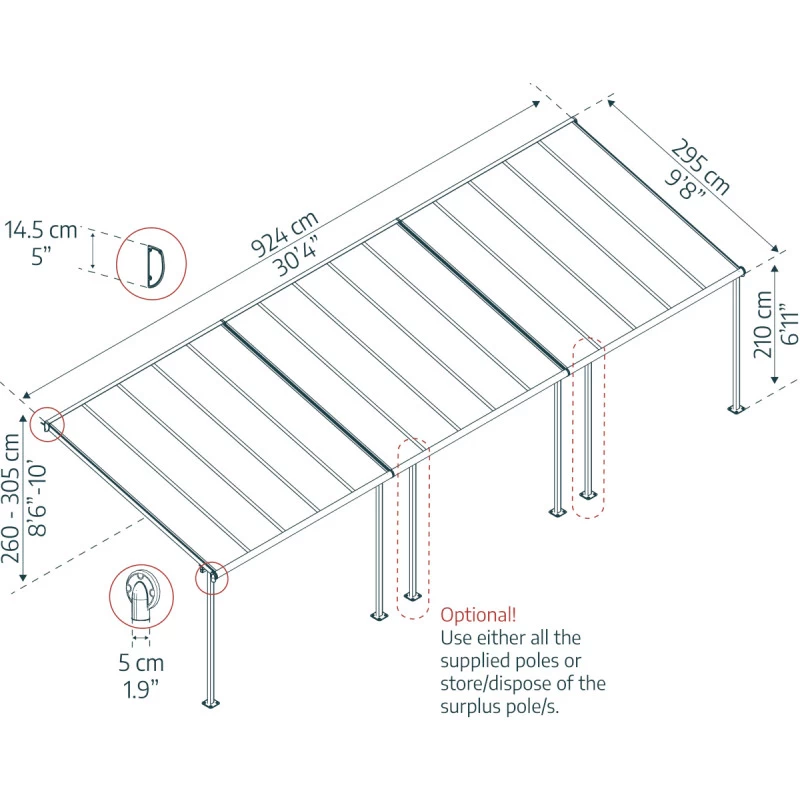 14.5 cm
5"

924 cm
30'4"

295 cm
9'8"

210 cm
6'11"

260 - 305 cm
8'6"-10'

5 cm
1.9"

Optional!
Use either all the supplied poles or store/dispose of the surplus pole/s.